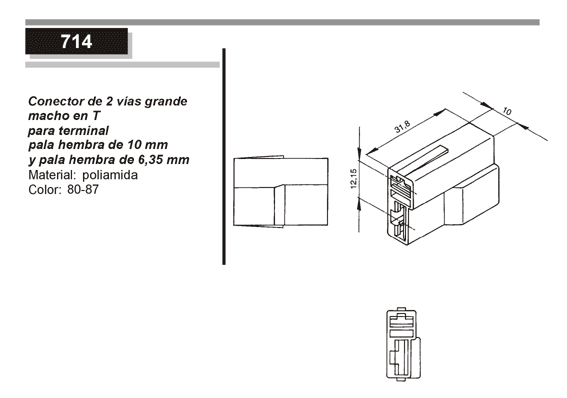 714

Conector de 2 vías grande macho en T para terminal pala hembra de 10 mm y pala hembra de 6,35 mm
Material: poliamida
Color: 80-87

31,8
10
12,15