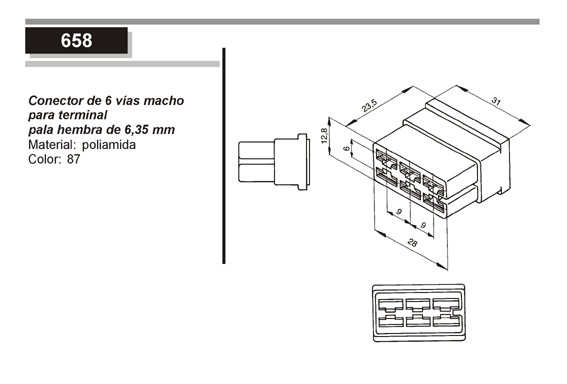 658

Conector de 6 vías macho para terminal pala hembra de 6,35 mm
Material: poliamida
Color: 87

23,5
31
12,8
6
9
9
28