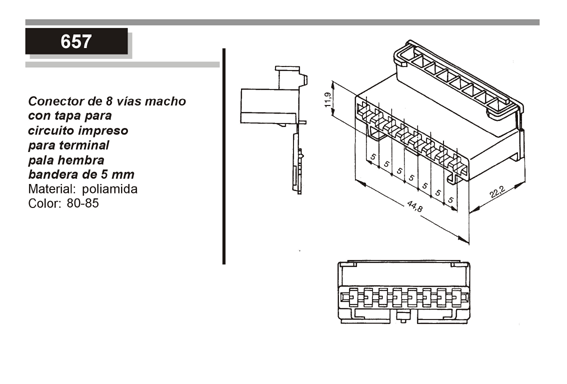 657

Conector de 8 vías macho con tapa para circuito impreso para terminal pala hembra bandera de 5 mm
Material: poliamida
Color: 80-85

11,9
5
5
5
5
5
5
5
44,8
22,2